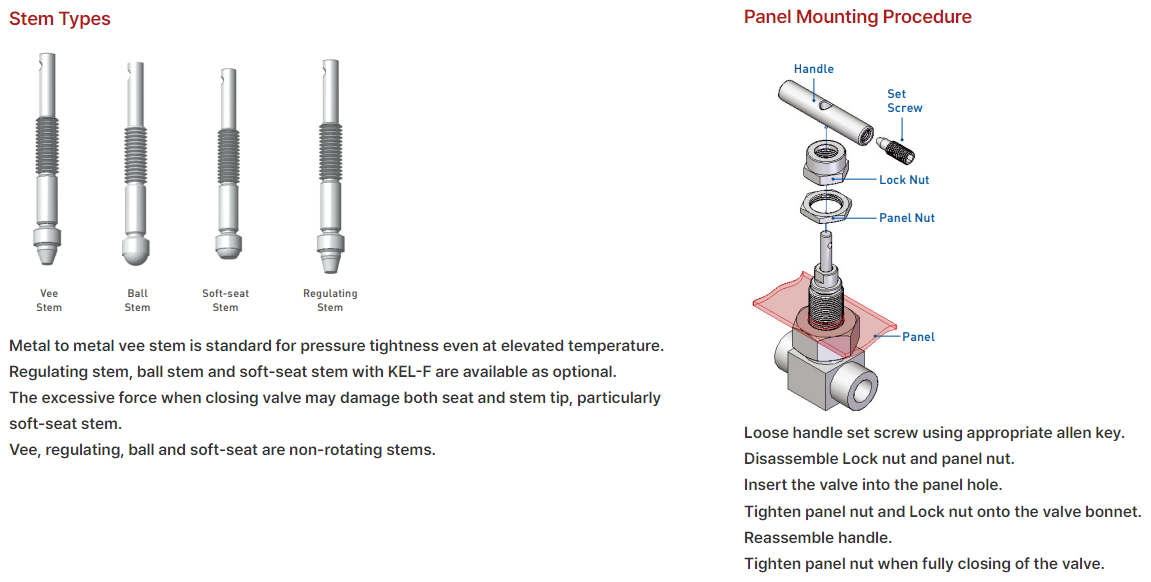 Stem Types

Vee Stem

Ball Stem

Soft-seat Stem

Regulating Stem

Metal to metal vee stem is standard for pressure tightness even at elevated temperature.
Regulating stem, ball stem and soft-seat stem with KEL-F are available as optional.
The excessive force when closing valve may damage both seat and stem tip, particularly soft-seat stem.
Vee, regulating, ball and soft-seat are non-rotating stems.

Panel Mounting Procedure

Handle

Set Screw

Lock Nut

Panel Nut

Panel

Loose handle set screw using appropriate allen key.
Disassemble Lock nut and panel nut.
Insert the valve into the panel hole.
Tighten panel nut and Lock nut onto the valve bonnet.
Reassemble handle.
Tighten panel nut when fully closing of the valve.