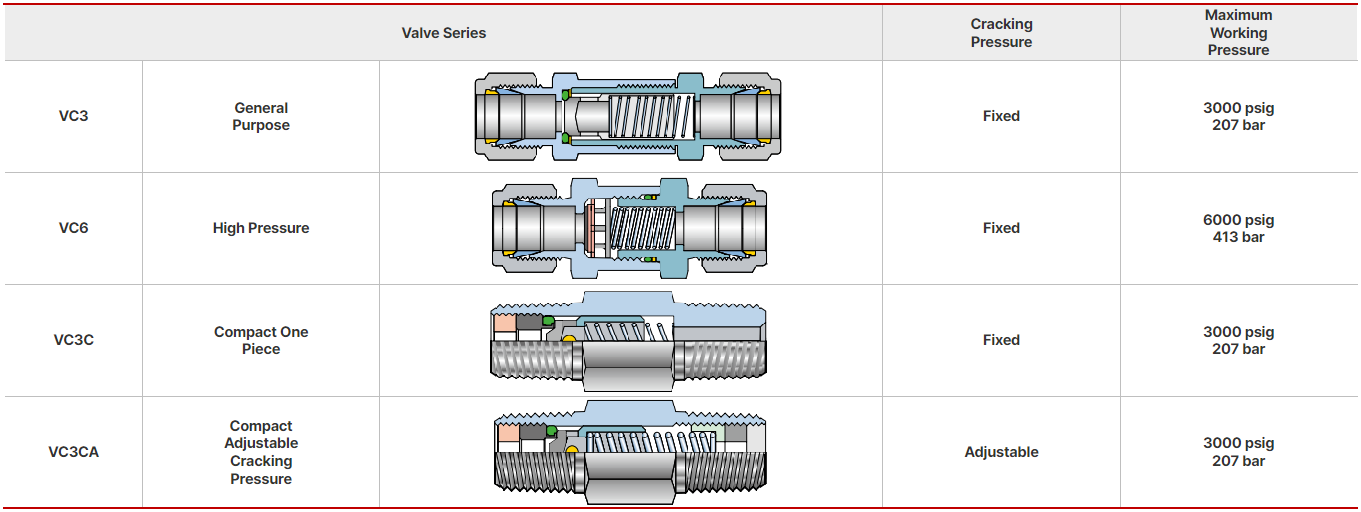 | Valve Series | | | Cracking Pressure | Maximum Working Pressure |
|---|---|---|---|---|
| VC3 | General Purpose | | Fixed | 3000 psig 207 bar |
| VC6 | High Pressure | | Fixed | 6000 psig 413 bar |
| VC3C | Compact One Piece | | Fixed | 3000 psig 207 bar |
| VC3CA | Compact Adjustable Cracking Pressure | | Adjustable | 3000 psig 207 bar |